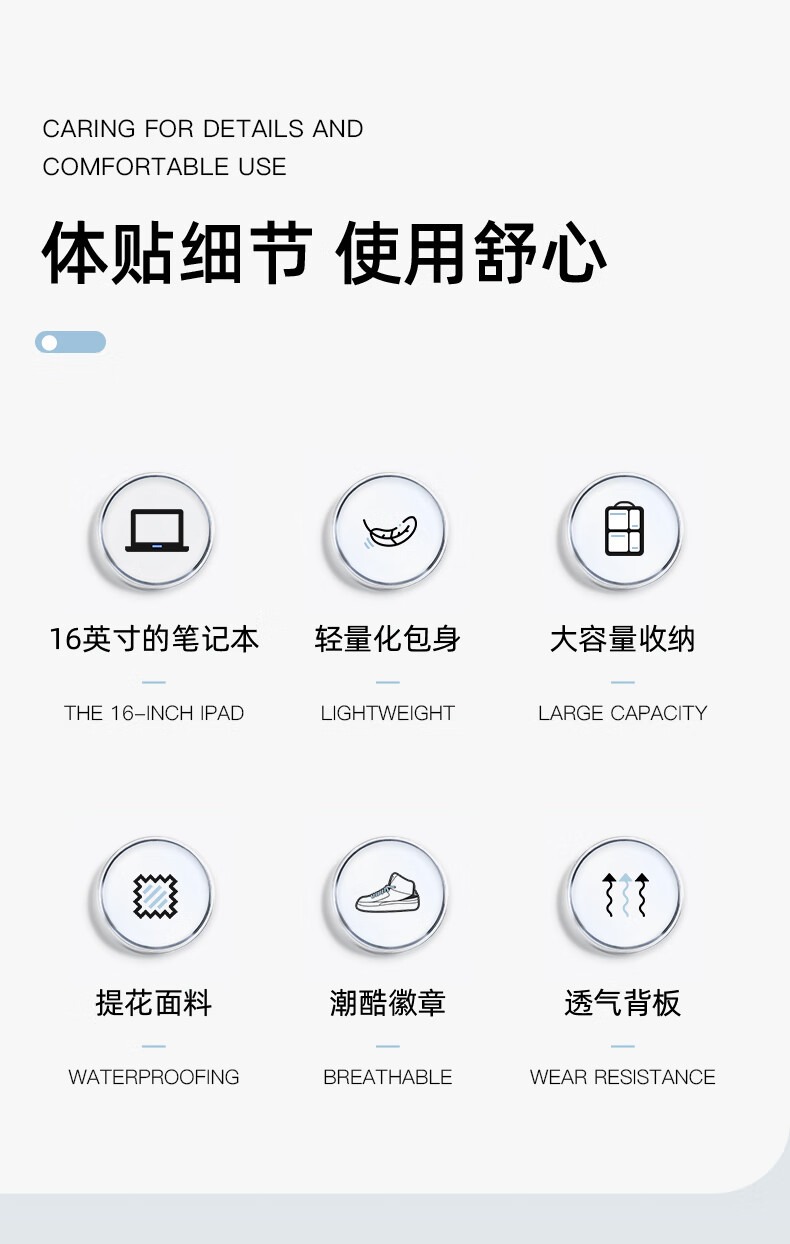 CARING FOR DETAILS AND COMFORTABLE USE

体贴细节 使用舒心

16英寸的笔记本

THE 16-INCH IPAD

轻量化包身

LIGHTWEIGHT

大容量收纳

LARGE CAPACITY

提花面料

WATERPROOFING

潮酷徽章

BREATHABLE

透气背板

WEAR RESISTANCE